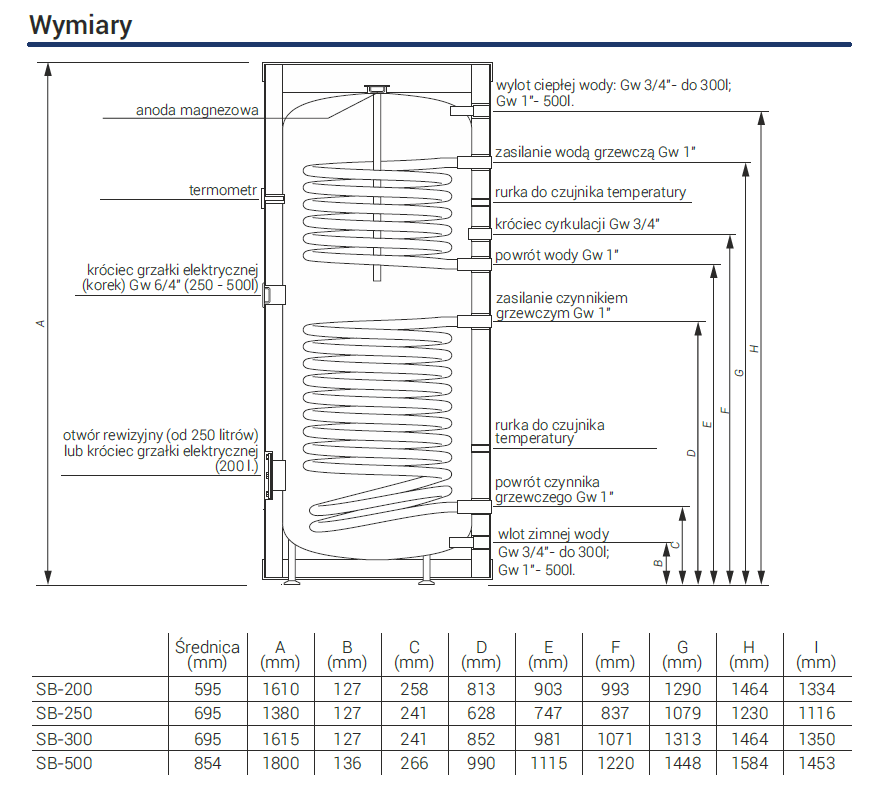 Wymiary

anoda magnezowa

termometr

króciec grzałki elektrycznej (korek) Gw 6/4" (250 - 500l)

otwór rewizyjny (od 250 litrów) lub króciec grzałki elektrycznej (200 l.)

A

wylot ciepłej wody: Gw 3/4"- do 300l; Gw 1"- 500l.

zasilanie wodą grzewczą Gw 1"

rurka do czujnika temperatury

króciec cyrkulacji Gw 3/4"

powrót wody Gw 1"

zasilanie czynnikiem grzewczym Gw 1"

rurka do czujnika temperatury

powrót czynnika grzewczego Gw 1"

wlot zimnej wody Gw 3/4"- do 300l; Gw 1"- 500l.

B C D E F G H

| | Średnica (mm) | A (mm) | B (mm) | C (mm) | D (mm) | E (mm) | F (mm) | G (mm) | H (mm) | I (mm) |
|---|---|---|---|---|---|---|---|---|---|---|
| SB-200 | 595 | 1610 | 127 | 258 | 813 | 903 | 993 | 1290 | 1464 | 1334 |
| SB-250 | 695 | 1380 | 127 | 241 | 628 | 747 | 837 | 1079 | 1230 | 1116 |
| SB-300 | 695 | 1615 | 127 | 241 | 852 | 981 | 1071 | 1313 | 1464 | 1350 |
| SB-500 | 854 | 1800 | 136 | 266 | 990 | 1115 | 1220 | 1448 | 1584 | 1453 |