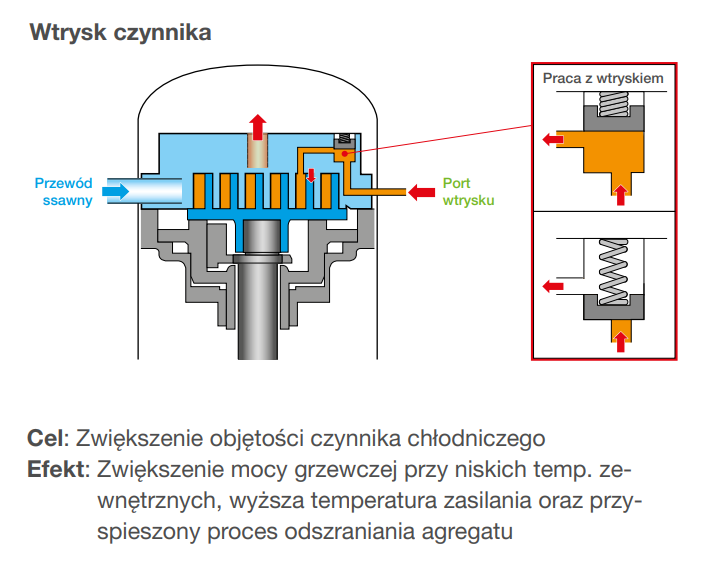 Wtrysk czynnika

Przewód ssawny

Port wtrysku

Praca z wtryskiem

Cel: Zwiększenie objętości czynnika chłodniczego
Efekt: Zwiększenie mocy grzewczej przy niskich temp. zewnętrznych, wyższa temperatura zasilania oraz przyspieszony proces odszraniania agregatu