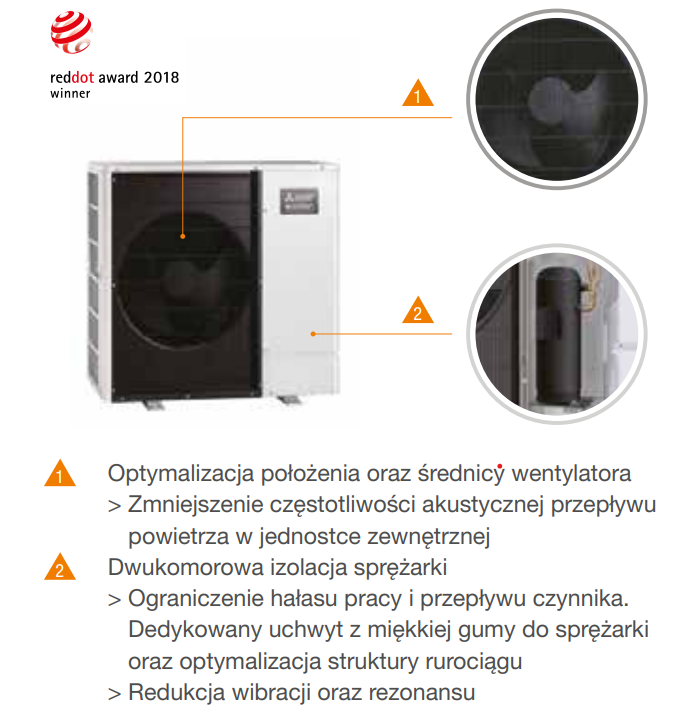 reddot award 2018
winner

1

2

1 Optymalizacja położenia oraz średnicy wentylatora
> Zmniejszenie częstotliwości akustycznej przepływu powietrza w jednostce zewnętrznej

2 Dwukomorowa izolacja sprężarki
> Ograniczenie hałasu pracy i przepływu czynnika. Dedykowany uchwyt z miękkiej gumy do sprężarki oraz optymalizacja struktury rurociągu
> Redukcja wibracji oraz rezonansu